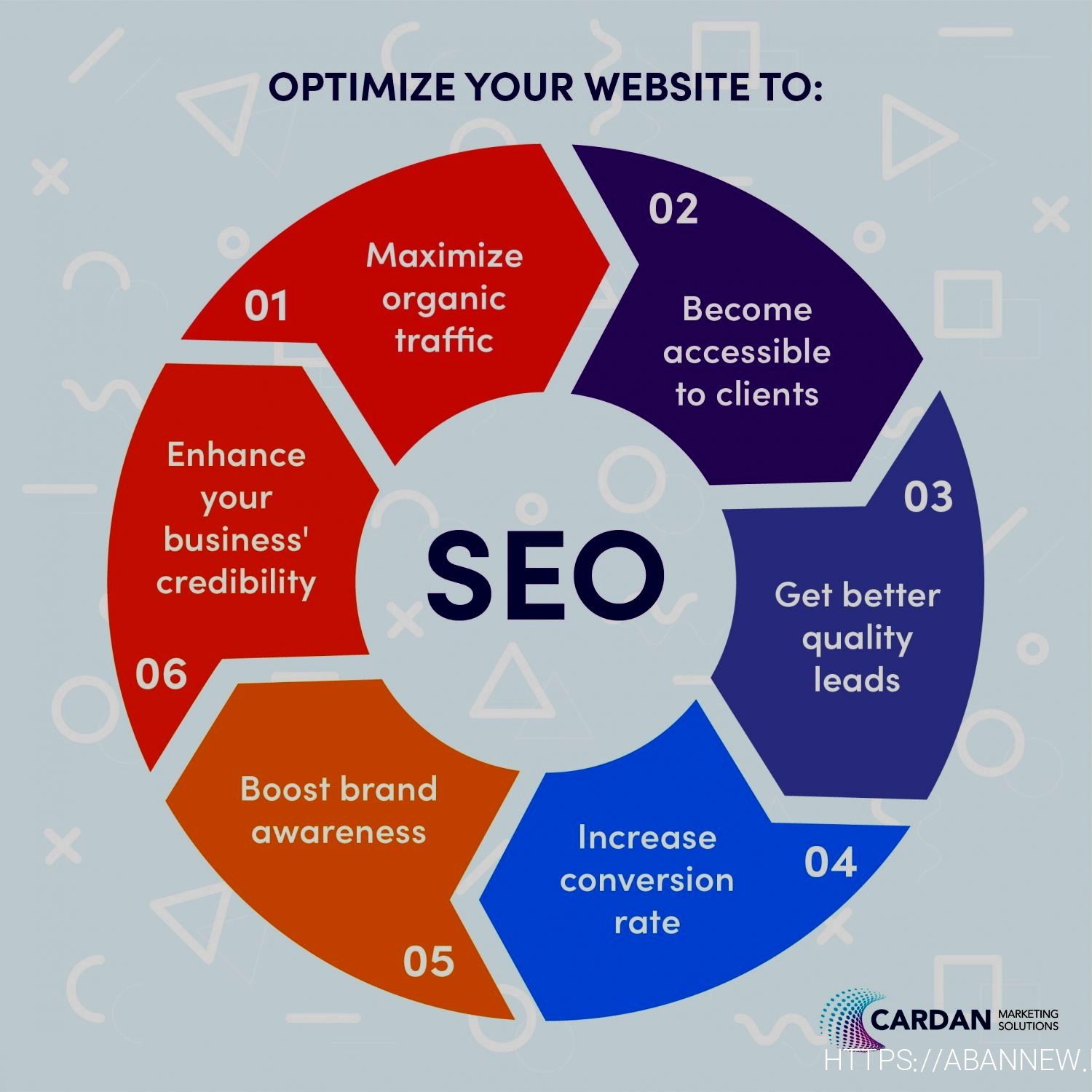 OPTIMIZE YOUR WEBSITE TO:

01
Maximize organic traffic

02
Become accessible to clients

03
Get better quality leads

04
Increase conversion rate

05
Boost brand awareness

06
Enhance your business' credibility

SEO

CARDAN MARKETING SOLUTIONS

HTTPS://ABANNEW.